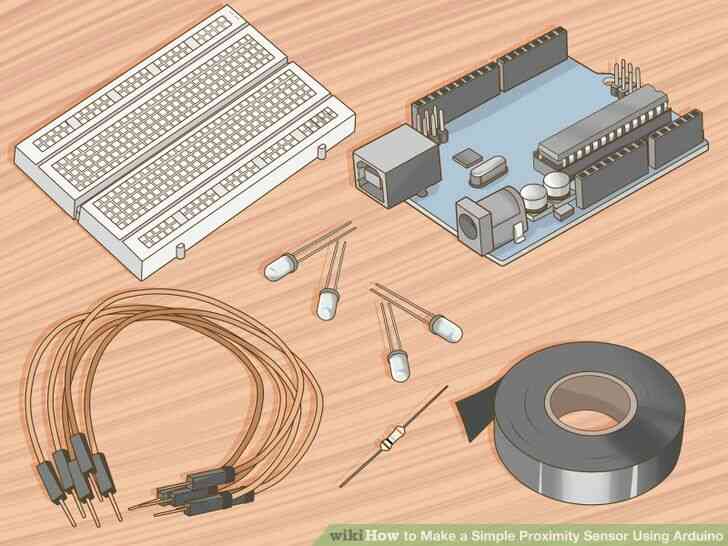 wikiHow to Make a Simple Proximity Sensor Using Arduino